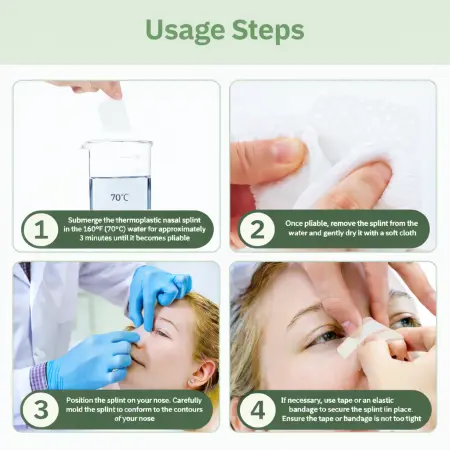 Usage Steps

70°C

1 Submerge the thermoplastic nasal splint in the 160°F (70°C) water for approximately 3 minutes until it becomes pliable

2 Once pliable, remove the splint from the water and gently dry it with a soft cloth

3 Position the splint on your nose. Carefully mold the splint to conform to the contours of your nose

4 If necessary, use tape or an elastic bandage to secure the splint iin place. Ensure the tape or bandage is not too tight