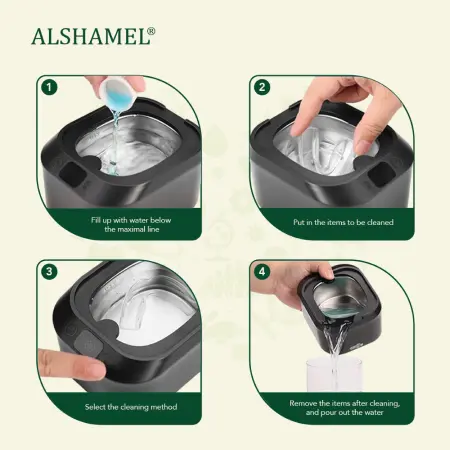 ALSHAMEL®

1

Fill up with water below the maximal line

2

Put in the items to be cleaned

3

Select the cleaning method

4

Remove the items after cleaning, and pour out the water