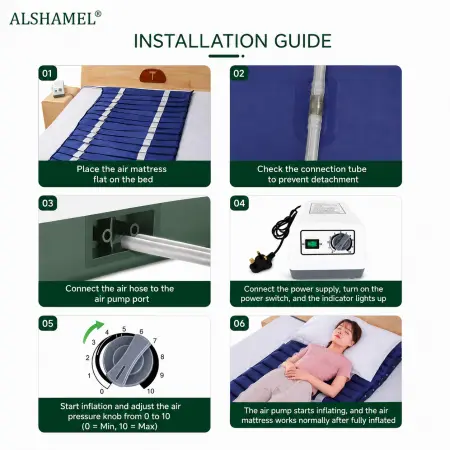 ALSHAMEL®

INSTALLATION GUIDE

01

Place the air mattress flat on the bed

02

Check the connection tube to prevent detachment

03

Connect the air hose to the air pump port

04

Connect the power supply, turn on the power switch, and the indicator lights up

05

0
1
2
3
4
5
6
7
8
9
10

Start inflation and adjust the air pressure knob from 0 to 10 (0 = Min, 10 = Max)

06

The air pump starts inflating, and the air mattress works normally after fully inflated