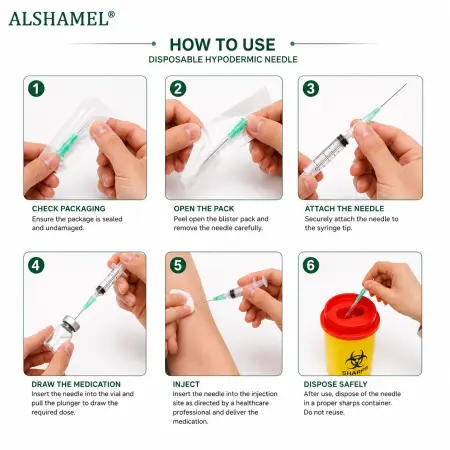 ALSHAMEL®

HOW TO USE
DISPOSABLE HYPODERMIC NEEDLE

1

CHECK PACKAGING
Ensure the package is sealed and undamaged.

2

OPEN THE PACK
Peel open the blister pack and remove the needle carefully.

3

ATTACH THE NEEDLE
Securely attach the needle to the syringe tip.

4

DRAW THE MEDICATION
Insert the needle into the vial and pull the plunger to draw the required dose.

5

INJECT
Insert the needle into the injection site as directed by a healthcare professional and deliver the medication.

6

SHARPS

DISPOSE SAFELY
After use, dispose of the needle in a proper sharps container. Do not reuse.