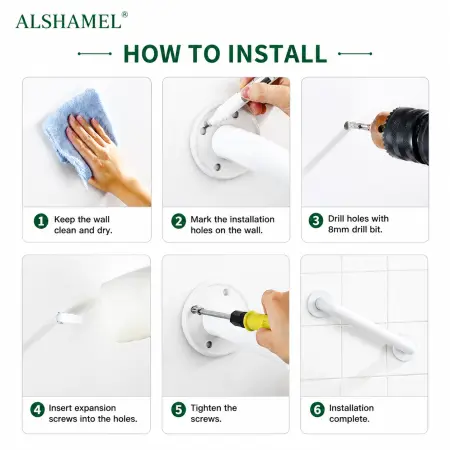 ALSHAMEL®

HOW TO INSTALL

1 Keep the wall clean and dry.

2 Mark the installation holes on the wall.

3 Drill holes with 8mm drill bit.

4 Insert expansion screws into the holes.

5 Tighten the screws.

6 Installation complete.