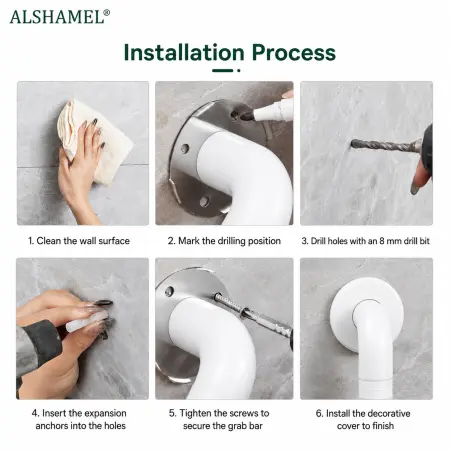 ALSHAMEL®

Installation Process

1. Clean the wall surface

2. Mark the drilling position

3. Drill holes with an 8 mm drill bit

4. Insert the expansion anchors into the holes

5. Tighten the screws to secure the grab bar

6. Install the decorative cover to finish