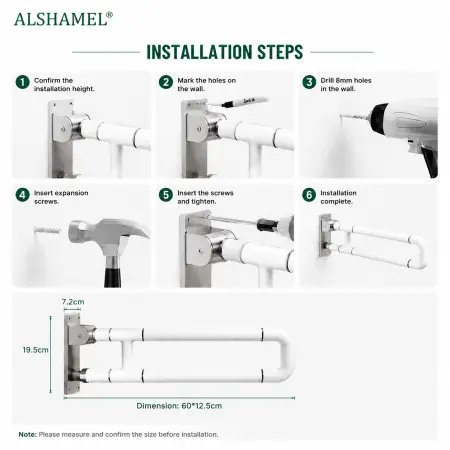 ALSHAMEL®

INSTALLATION STEPS

1 Confirm the installation height.

2 Mark the holes on the wall.

3 Drill 8mm holes in the wall.

4 Insert expansion screws.

5 Insert the screws and tighten.

6 Installation complete.

7.2cm

19.5cm

Dimension: 60*12.5cm

Note: Please measure and confirm the size before installation.