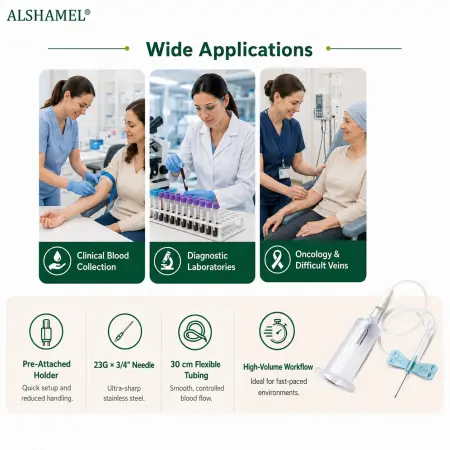 ALSHAMEL®

Wide Applications

Clinical Blood Collection

Diagnostic Laboratories

Oncology & Difficult Veins

Pre-Attached Holder
Quick setup and reduced handling.

23G × 3/4" Needle
Ultra-sharp stainless steel.

30 cm Flexible Tubing
Smooth, controlled blood flow.

High-Volume Workflow
Ideal for fast-paced environments.