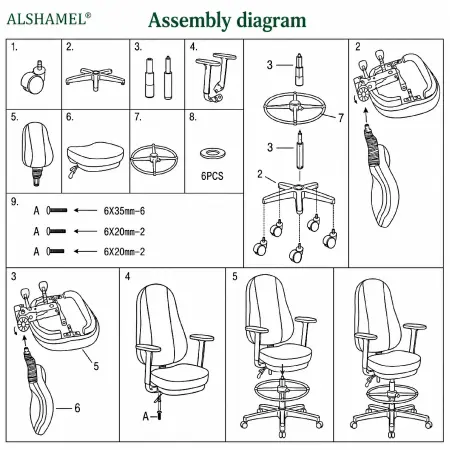 ALSHAMEL®

Assembly diagram

1.

2.

3.

4.

5.

6.

7.

8.

6PCS

9.

A 6X35mm-6

A 6X20mm-2

A 6X20mm-2

3

7

3

2

2

3

5

6

4

A

5