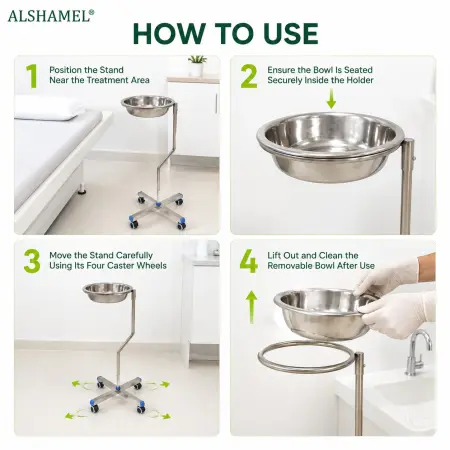 ALSHAMEL®

HOW TO USE

1 Position the Stand Near the Treatment Area

2 Ensure the Bowl Is Seated Securely Inside the Holder

3 Move the Stand Carefully Using Its Four Caster Wheels

4 Lift Out and Clean the Removable Bowl After Use