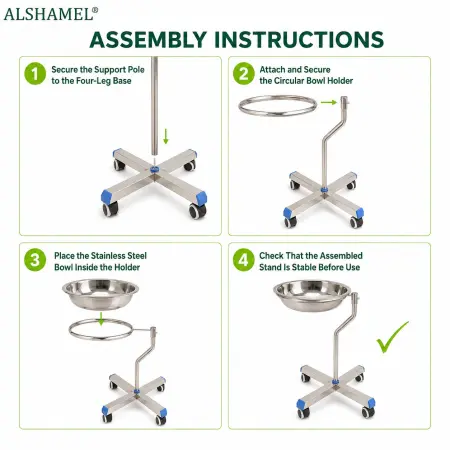 ALSHAMEL®

ASSEMBLY INSTRUCTIONS

1 Secure the Support Pole to the Four-Leg Base

2 Attach and Secure the Circular Bowl Holder

3 Place the Stainless Steel Bowl Inside the Holder

4 Check That the Assembled Stand Is Stable Before Use