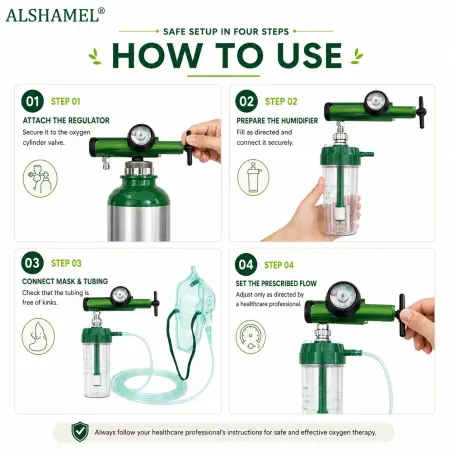 ALSHAMEL®

SAFE SETUP IN FOUR STEPS

HOW TO USE

01 STEP 01

ATTACH THE REGULATOR

Secure it to the oxygen cylinder valve.

02 STEP 02

PREPARE THE HUMIDIFIER

Fill as directed and connect it securely.

03 STEP 03

CONNECT MASK & TUBING

Check that the tubing is free of kinks.

04 STEP 04

SET THE PRESCRIBED FLOW

Adjust only as directed by a healthcare professional.

Always follow your healthcare professional's instructions for safe and effective oxygen therapy.