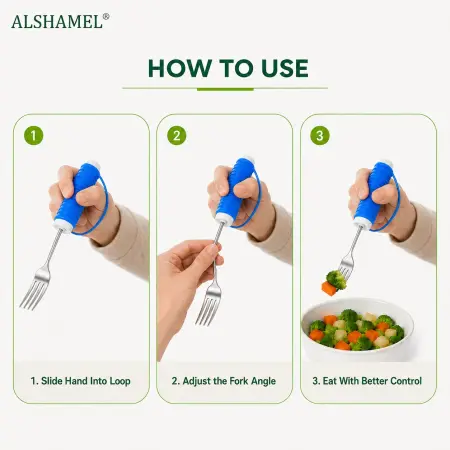 ALSHAMEL®

HOW TO USE

1

1. Slide Hand Into Loop

2

2. Adjust the Fork Angle

3

3. Eat With Better Control