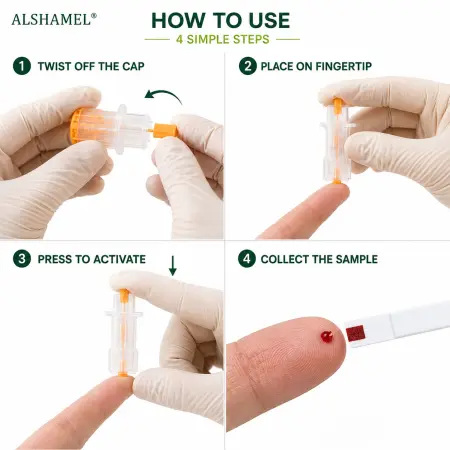 ALSHAMEL®

HOW TO USE
4 SIMPLE STEPS

1 TWIST OFF THE CAP

2 PLACE ON FINGERTIP

3 PRESS TO ACTIVATE

4 COLLECT THE SAMPLE