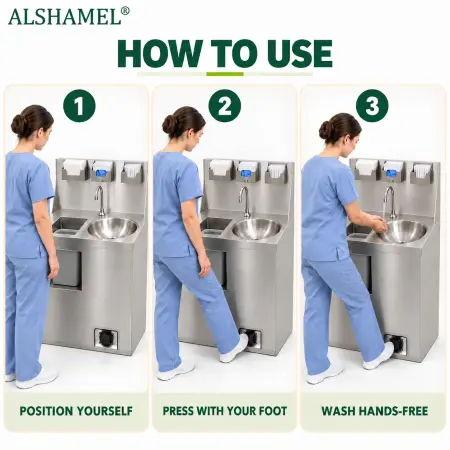 ALSHAMEL®

HOW TO USE

1

POSITION YOURSELF

2

PRESS WITH YOUR FOOT

3

WASH HANDS-FREE