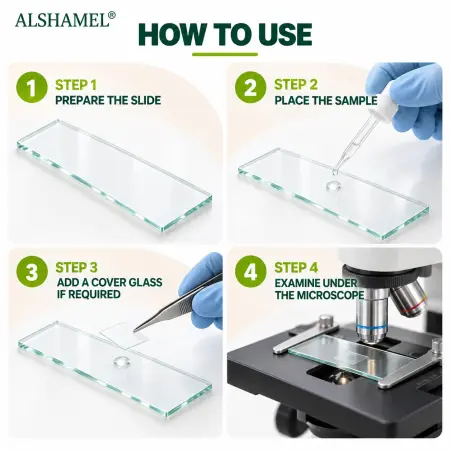 ALSHAMEL®

HOW TO USE

1
STEP 1
PREPARE THE SLIDE

2
STEP 2
PLACE THE SAMPLE

3
STEP 3
ADD A COVER GLASS IF REQUIRED

4
STEP 4
EXAMINE UNDER THE MICROSCOPE