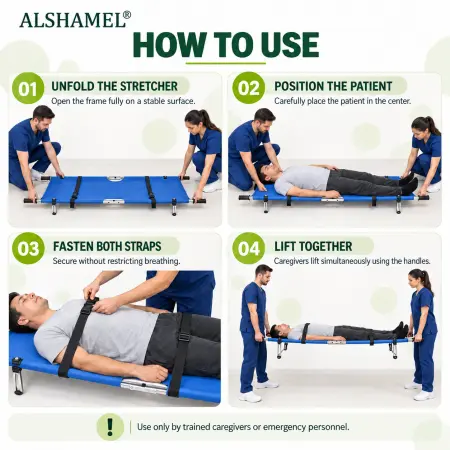 ALSHAMEL®

HOW TO USE

01 UNFOLD THE STRETCHER
Open the frame fully on a stable surface.

02 POSITION THE PATIENT
Carefully place the patient in the center.

03 FASTEN BOTH STRAPS
Secure without restricting breathing.

04 LIFT TOGETHER
Caregivers lift simultaneously using the handles.

! Use only by trained caregivers or emergency personnel.