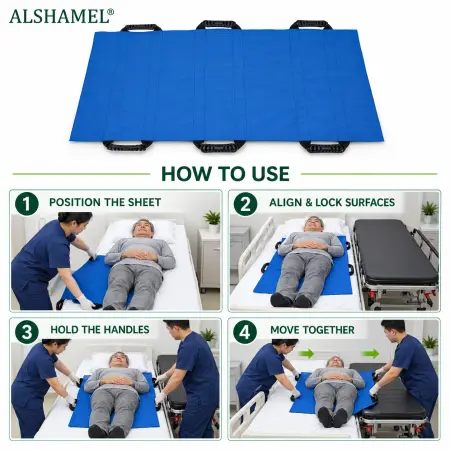 ALSHAMEL®

HOW TO USE

1 POSITION THE SHEET

2 ALIGN & LOCK SURFACES

3 HOLD THE HANDLES

4 MOVE TOGETHER